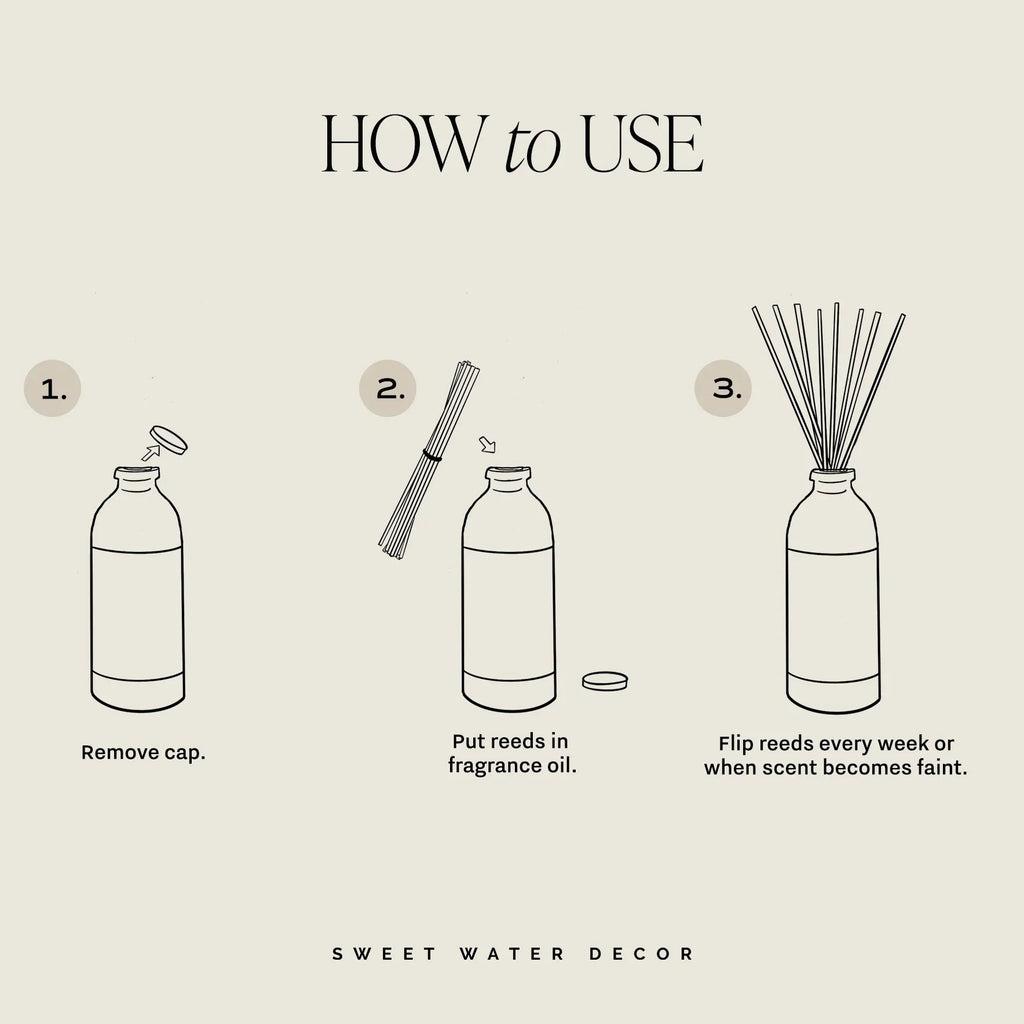 HOW to USE

1.

Remove cap.

2.

Put reeds in fragrance oil.

3.

Flip reeds every week or when scent becomes faint.

SWEET WATER DECOR