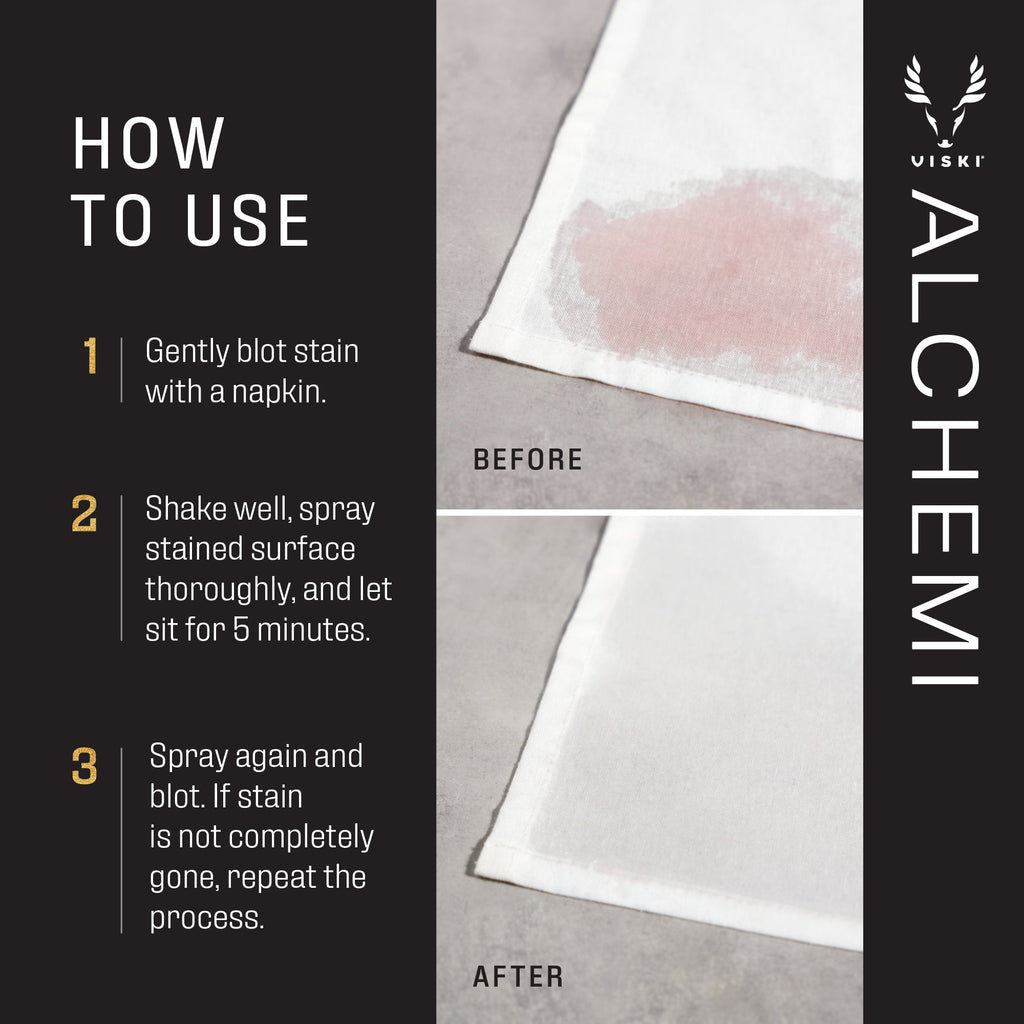 HOW TO USE

1 Gently blot stain with a napkin.

2 Shake well, spray stained surface thoroughly, and let sit for 5 minutes.

3 Spray again and blot. If stain is not completely gone, repeat the process.

BEFORE

AFTER

VISKI

ALCHEMI