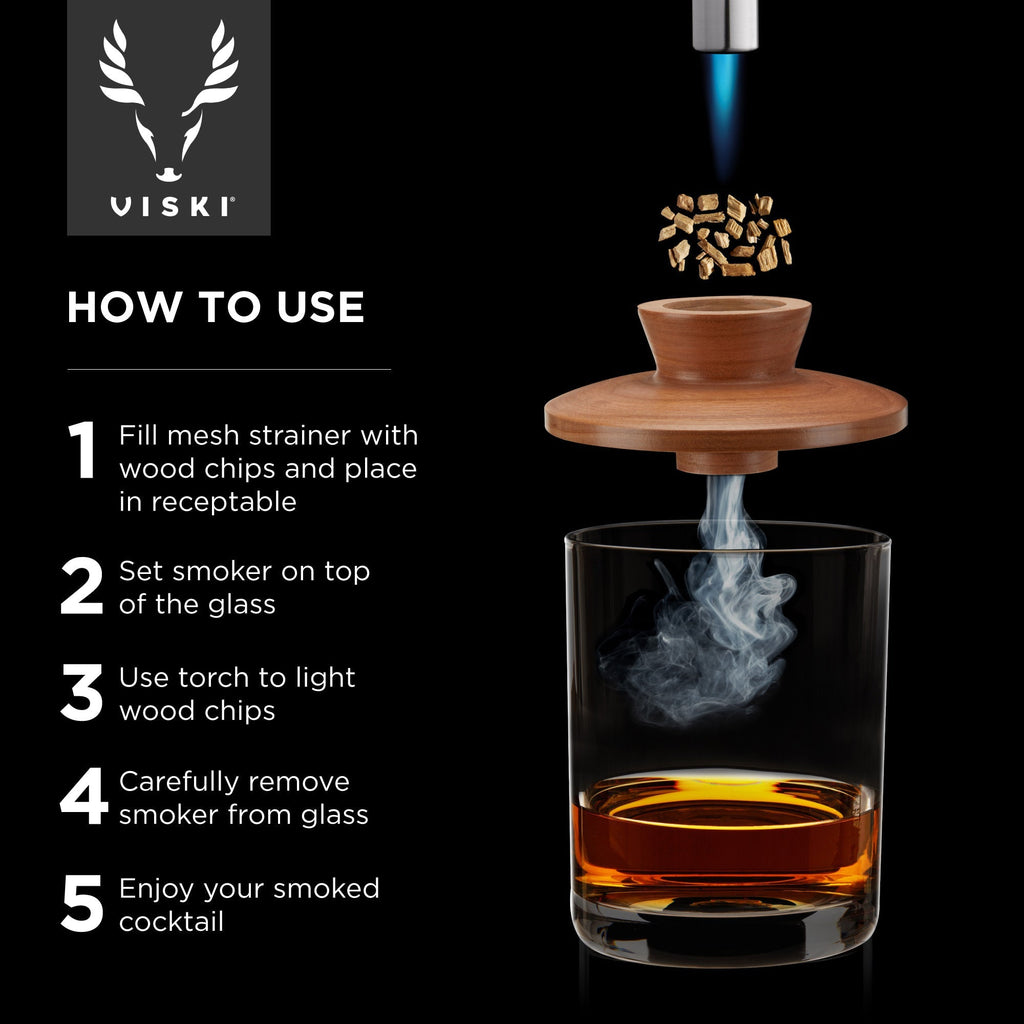 VISKI®

HOW TO USE

1 Fill mesh strainer with wood chips and place in receptable

2 Set smoker on top of the glass

3 Use torch to light wood chips

4 Carefully remove smoker from glass

5 Enjoy your smoked cocktail