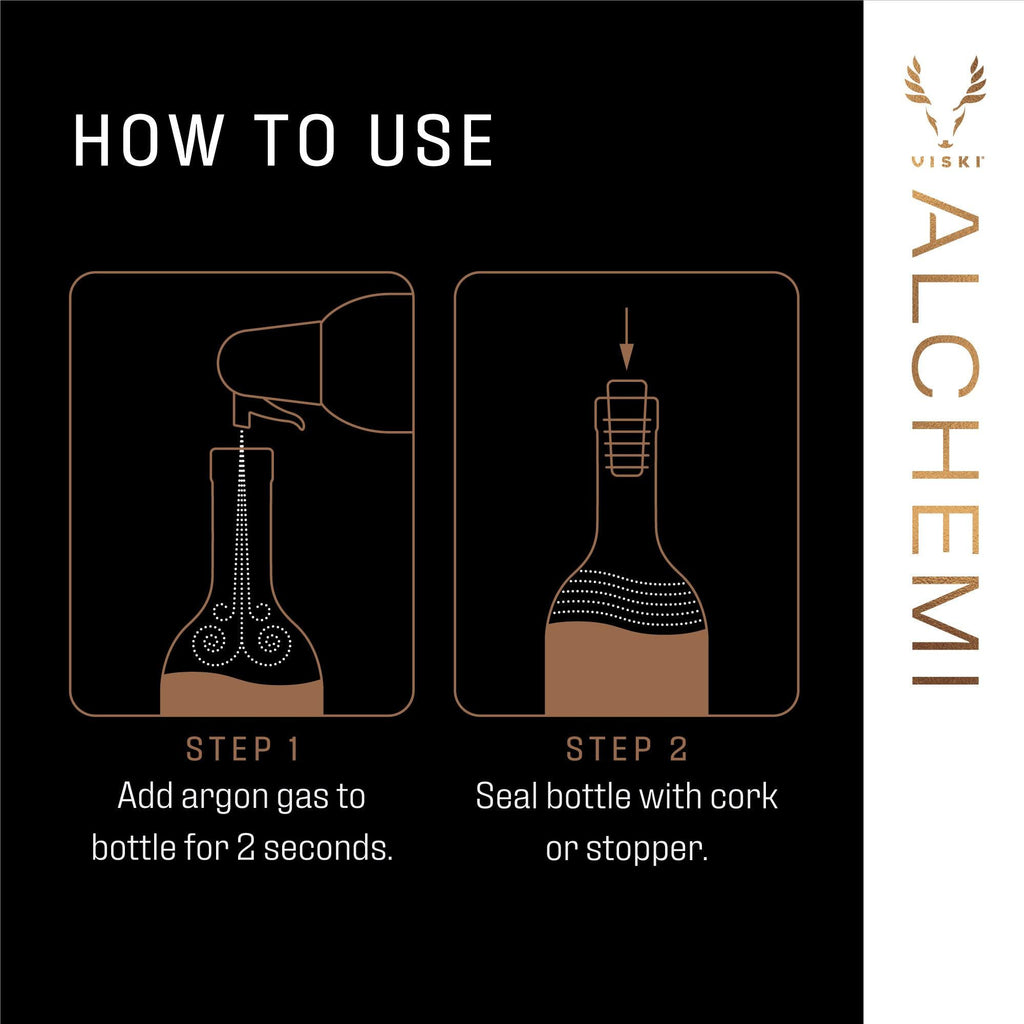 HOW TO USE

STEP 1
Add argon gas to bottle for 2 seconds.

STEP 2
Seal bottle with cork or stopper.

VISKI

ALCHEMI